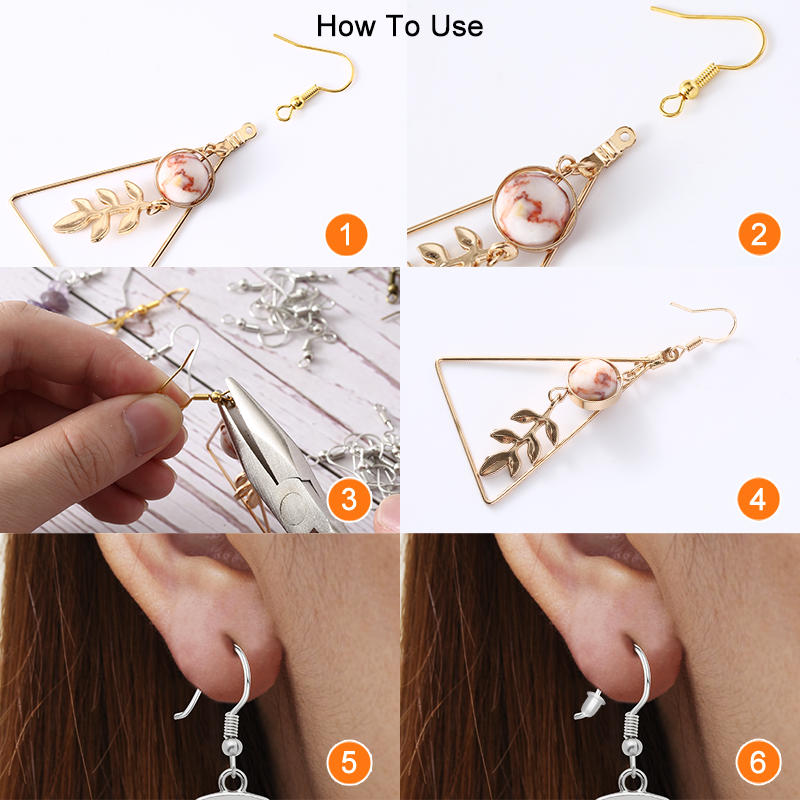 How To Use

1

2

3

4

5

6